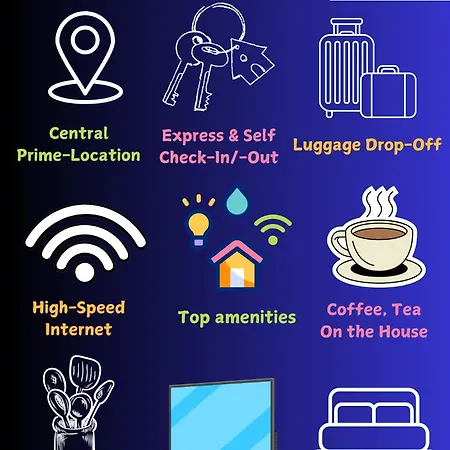 Central
Prime-Location

Express & Self
Check-In/-Out

Luggage Drop-Off

High-Speed
Internet

Top amenities

Coffee, Tea
On the House